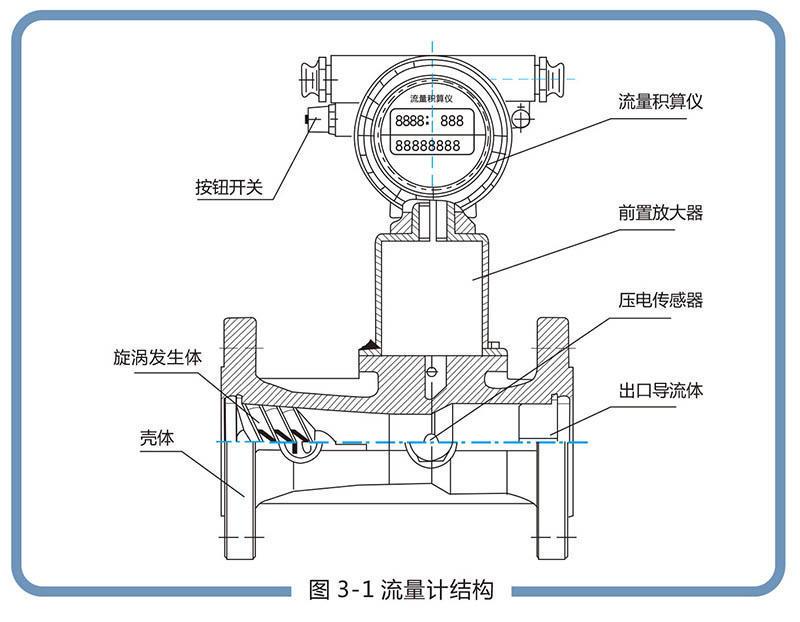 流量积算仪
8888: 888
88888888
流量积算仪
按钮开关
前置放大器
压电传感器
旋涡发生体
出口导流体
壳体
图 3-1 流量计结构